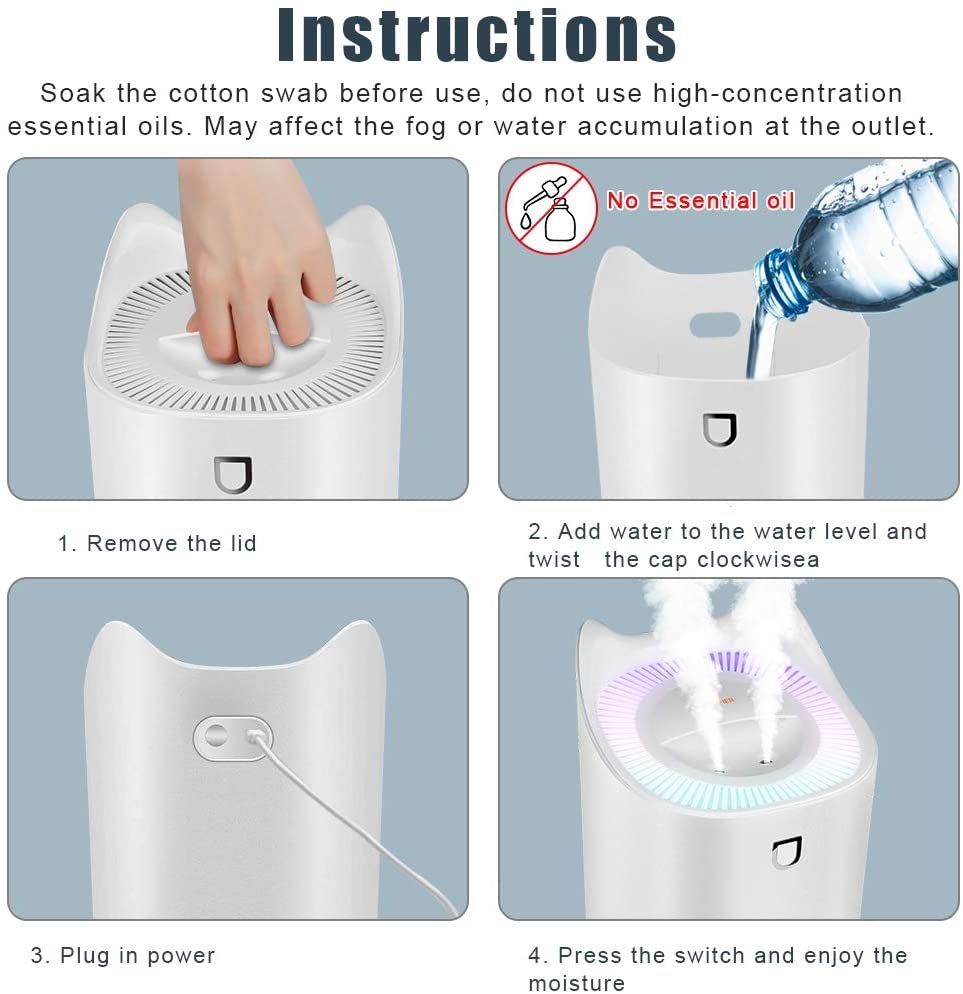 Instructions

Soak the cotton swab before use, do not use high-concentration essential oils. May affect the fog or water accumulation at the outlet.

No Essential oil

1. Remove the lid

2. Add water to the water level and twist the cap clockwisea

3. Plug in power

4. Press the switch and enjoy the moisture